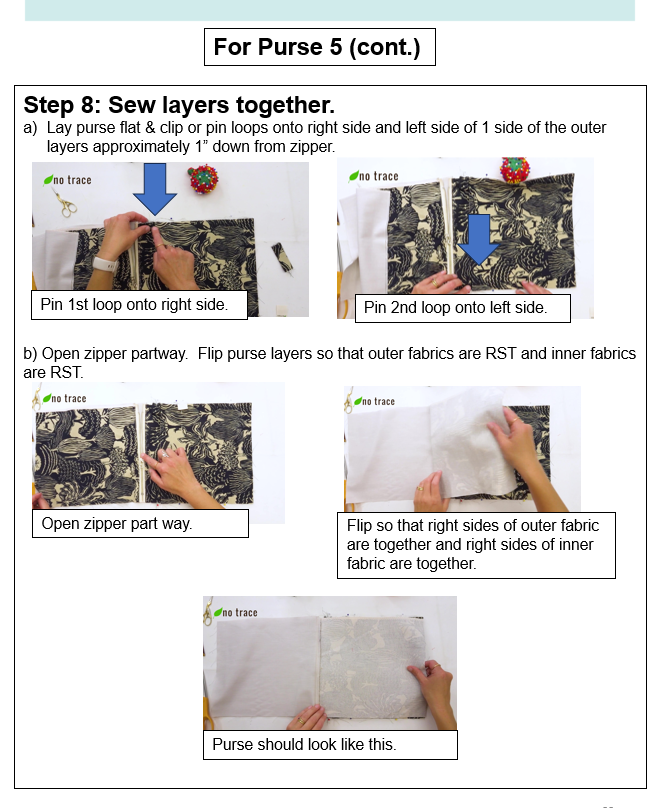 For Purse 5 (cont.)

Step 8: Sew layers together.

a) Lay purse flat & clip or pin loops onto right side and left side of 1 side of the outer layers approximately 1” down from zipper.

no trace

Pin 1st loop onto right side.

no trace

Pin 2nd loop onto left side.

b) Open zipper partway. Flip purse layers so that outer fabrics are RST and inner fabrics are RST.

no trace

Open zipper part way.

no trace

Flip so that right sides of outer fabric are together and right sides of inner fabric are together.

no trace

Purse should look like this.